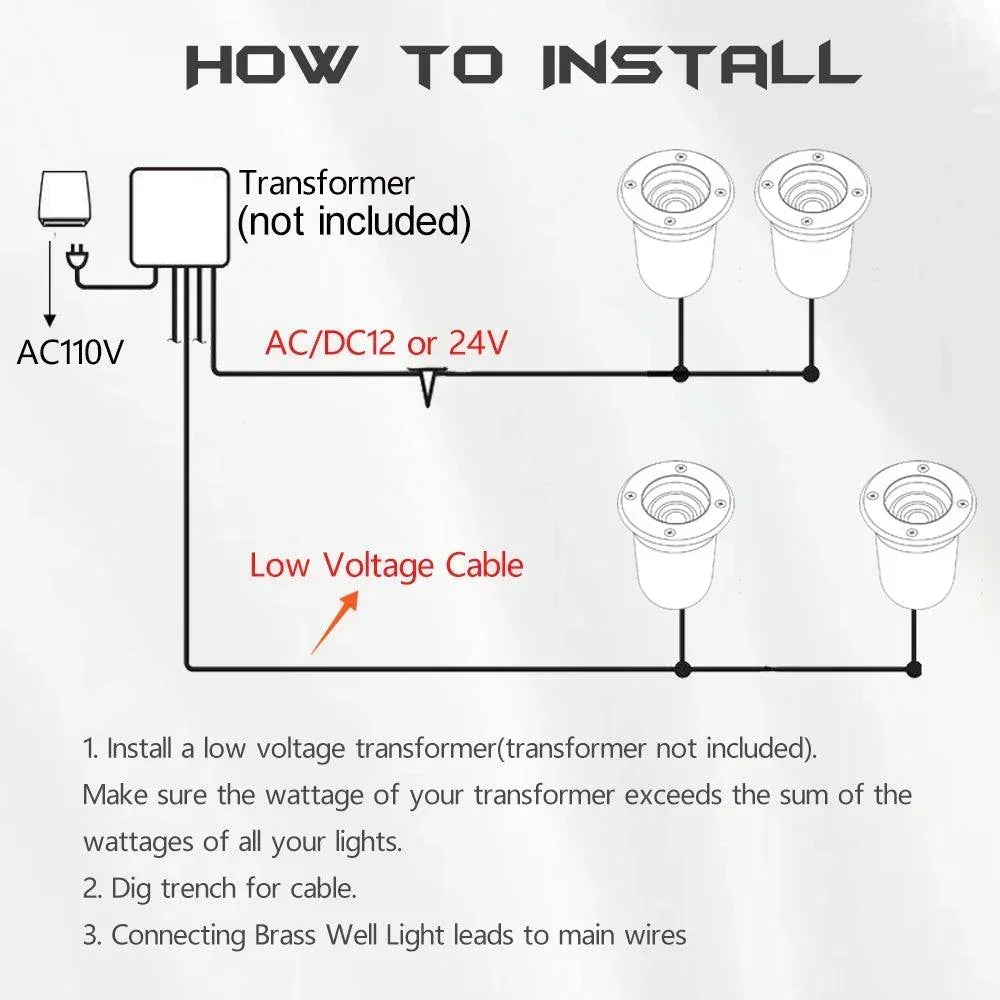 HOW TO INSTALL

Transformer
(not included)

AC110V

AC/DC12 or 24V

Low Voltage Cable

1. Install a low voltage transformer(transformer not included). Make sure the wattage of your transformer exceeds the sum of the wattages of all your lights.

2. Dig trench for cable.

3. Connecting Brass Well Light leads to main wires