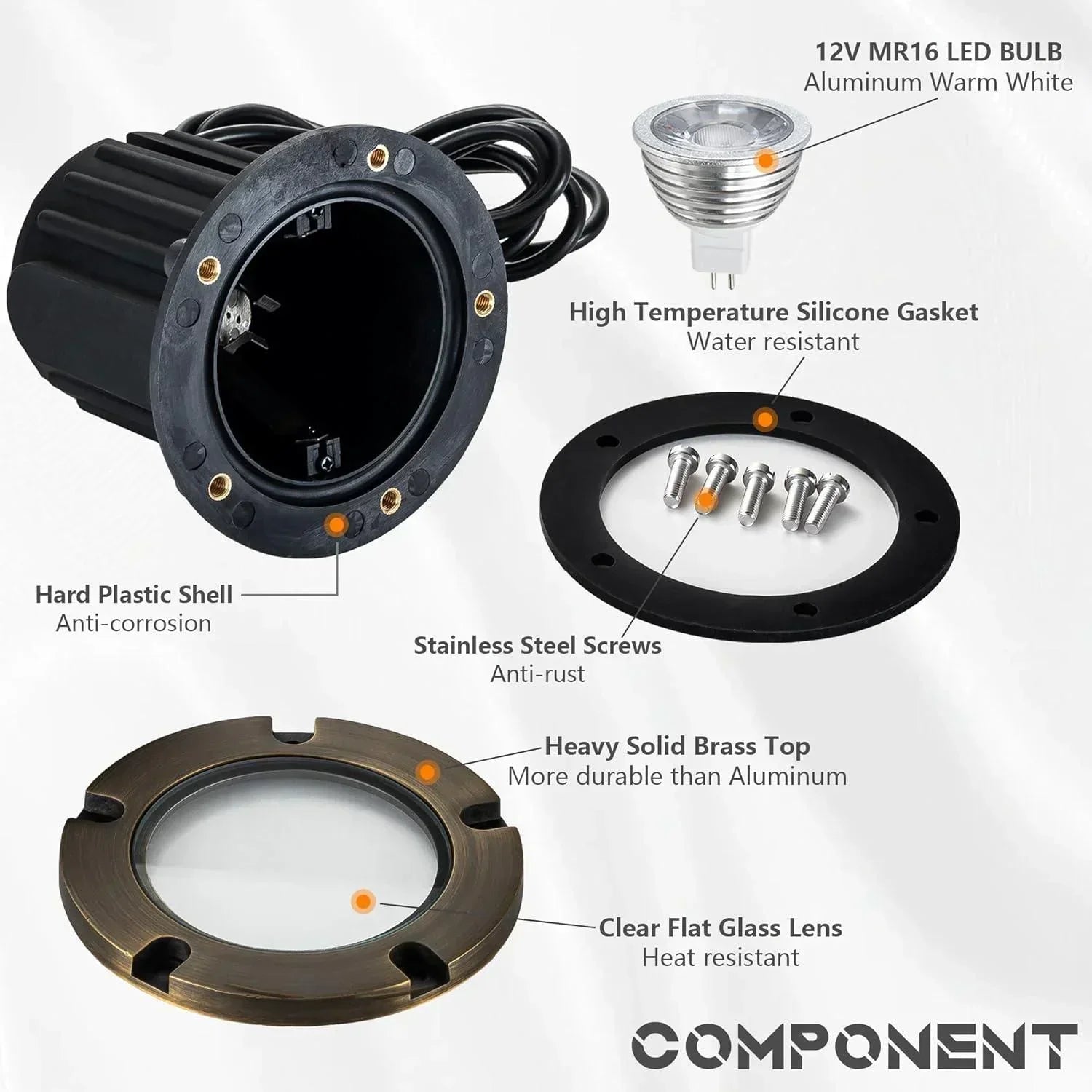 12V MR16 LED BULB
Aluminum Warm White

High Temperature Silicone Gasket
Water resistant

Hard Plastic Shell
Anti-corrosion

Stainless Steel Screws
Anti-rust

Heavy Solid Brass Top
More durable than Aluminum

Clear Flat Glass Lens
Heat resistant

COMPONENT