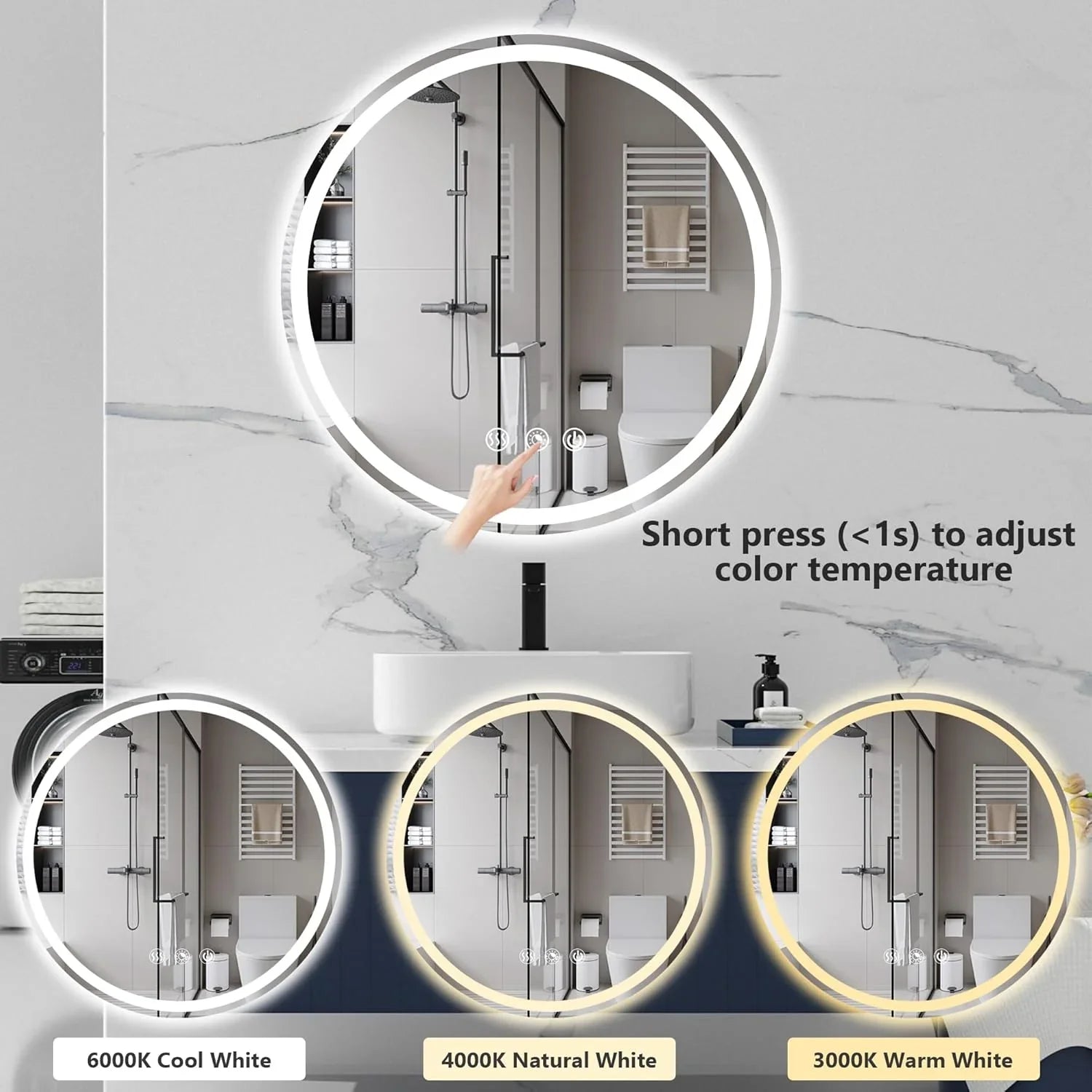 Short press (<1s) to adjust color temperature

6000K Cool White

4000K Natural White

3000K Warm White