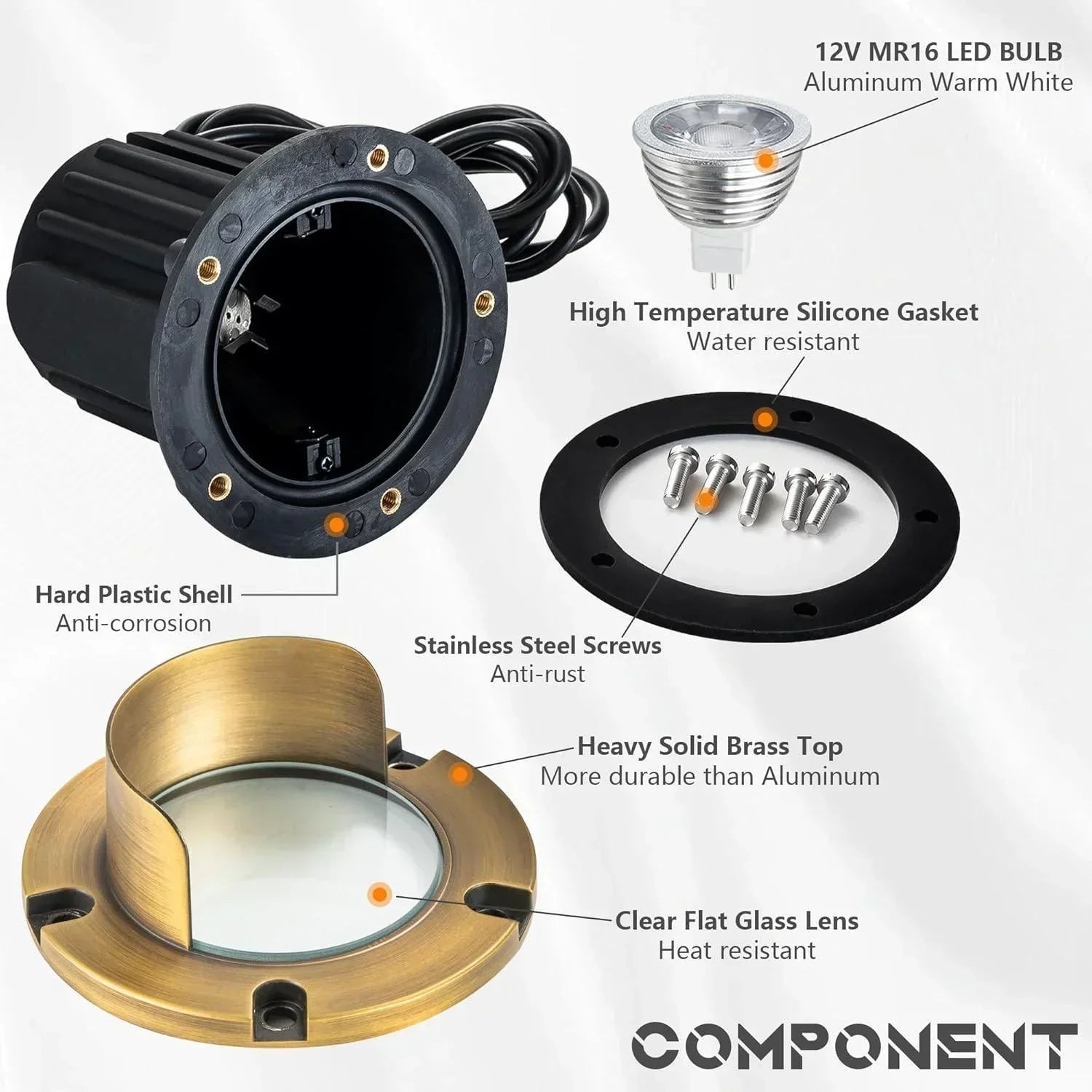 12V MR16 LED BULB
Aluminum Warm White

High Temperature Silicone Gasket
Water resistant

Hard Plastic Shell
Anti-corrosion

Stainless Steel Screws
Anti-rust

Heavy Solid Brass Top
More durable than Aluminum

Clear Flat Glass Lens
Heat resistant

COMPONENT